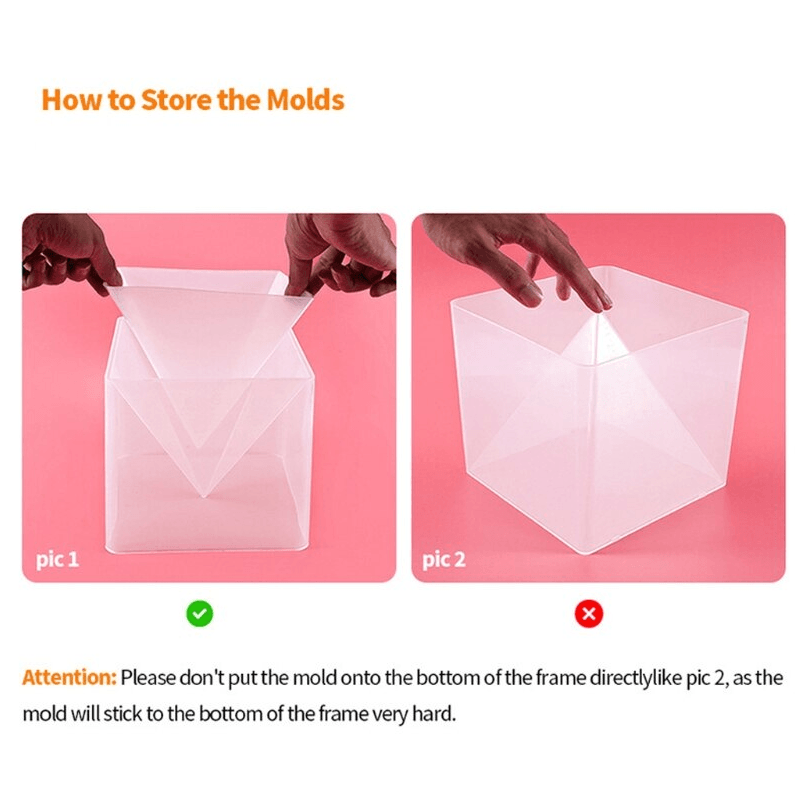 How to Store the Molds

pic 1

pic 2

Attention: Please don't put the mold onto the bottom of the frame directlylike pic 2, as the mold will stick to the bottom of the frame very hard.